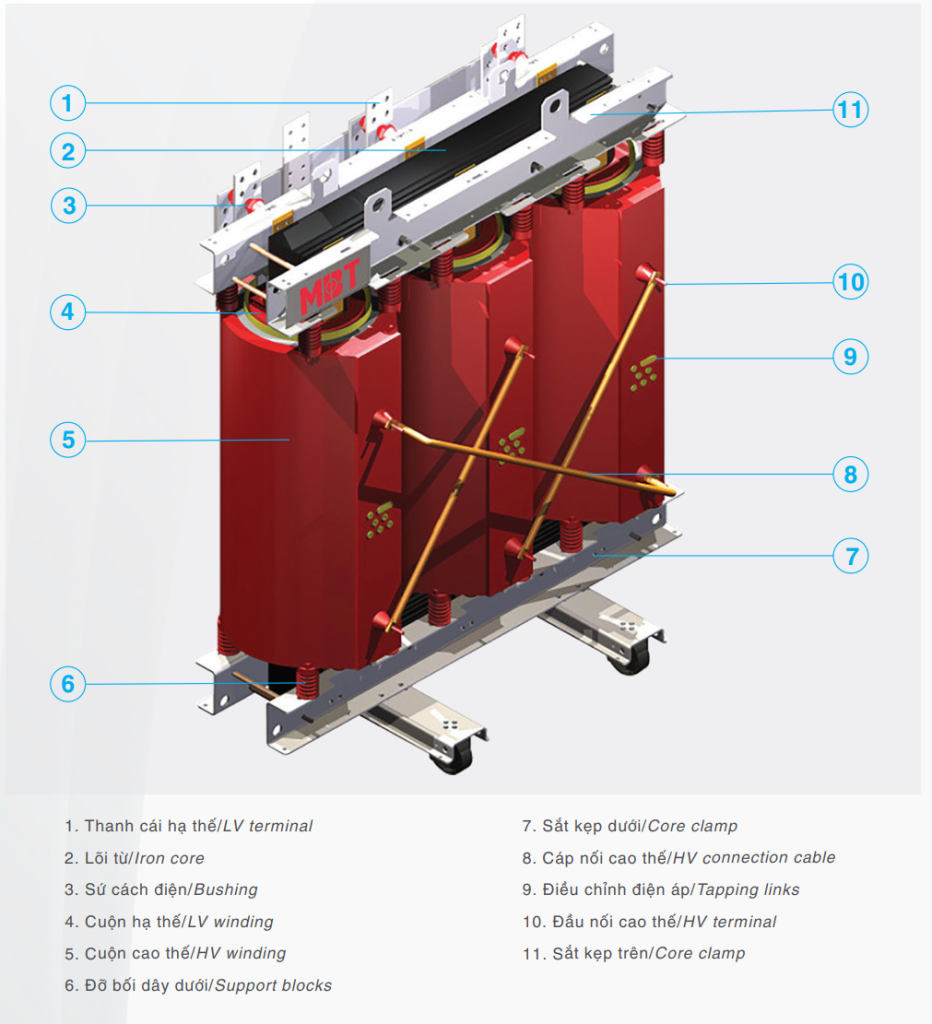 1
2
3
4
5
6
11
10
9
8
7
MBT

1. Thanh cái hạ thế/LV terminal
2. Lõi từ/Iron core
3. Sứ cách điện/Bushing
4. Cuộn hạ thế/LV winding
5. Cuộn cao thế/HV winding
6. Đỡ bối dây dưới/Support blocks

7. Sắt kẹp dưới/Core clamp
8. Cáp nối cao thế/HV connection cable
9. Điều chỉnh điện áp/Tapping links
10. Đầu nối cao thế/HV terminal
11. Sắt kẹp trên/Core clamp