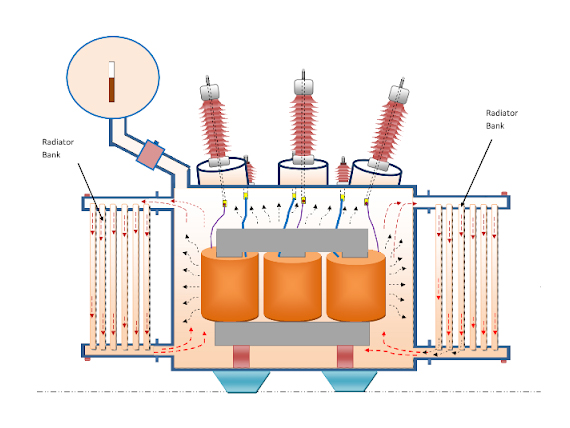 Radiator Bank

Radiator Bank